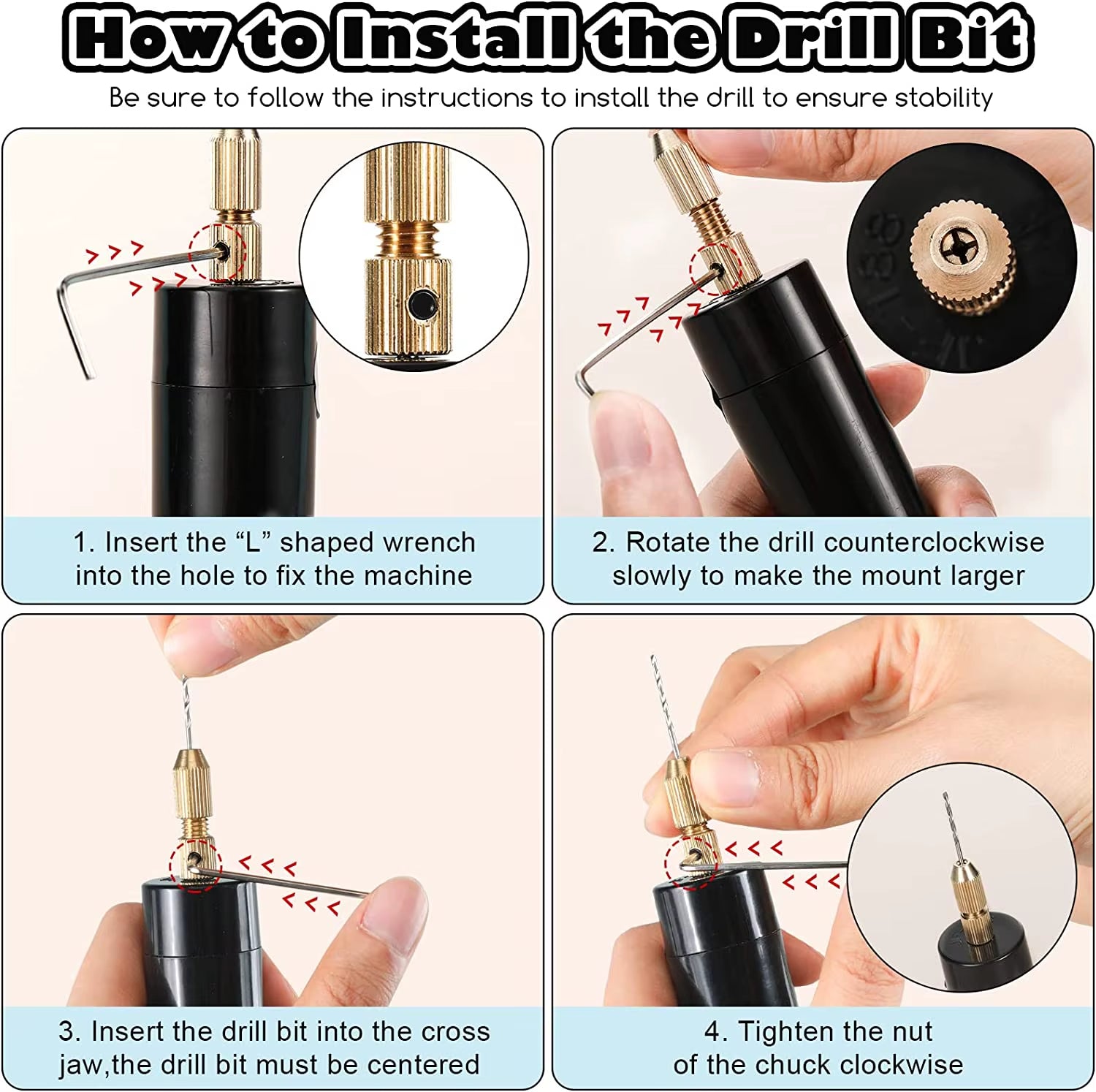 How to Install the Drill Bit

Be sure to follow the instructions to install the drill to ensure stability

1. Insert the “L” shaped wrench into the hole to fix the machine

2. Rotate the drill counterclockwise slowly to make the mount larger

3. Insert the drill bit into the cross jaw,the drill bit must be centered

4. Tighten the nut of the chuck clockwise