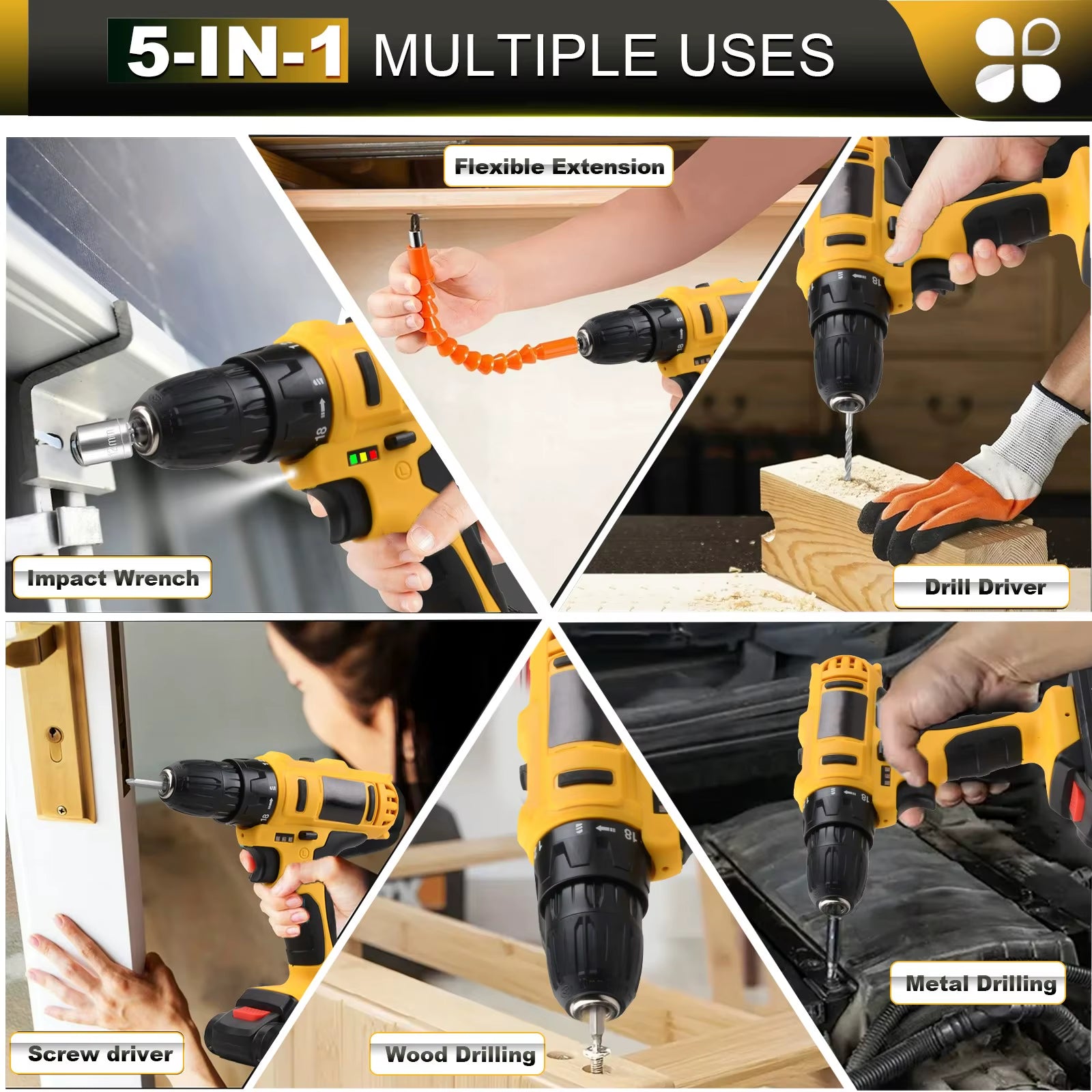 5-IN-1 MULTIPLE USES

Flexible Extension

Impact Wrench

Drill Driver

Screw driver

Wood Drilling

Metal Drilling